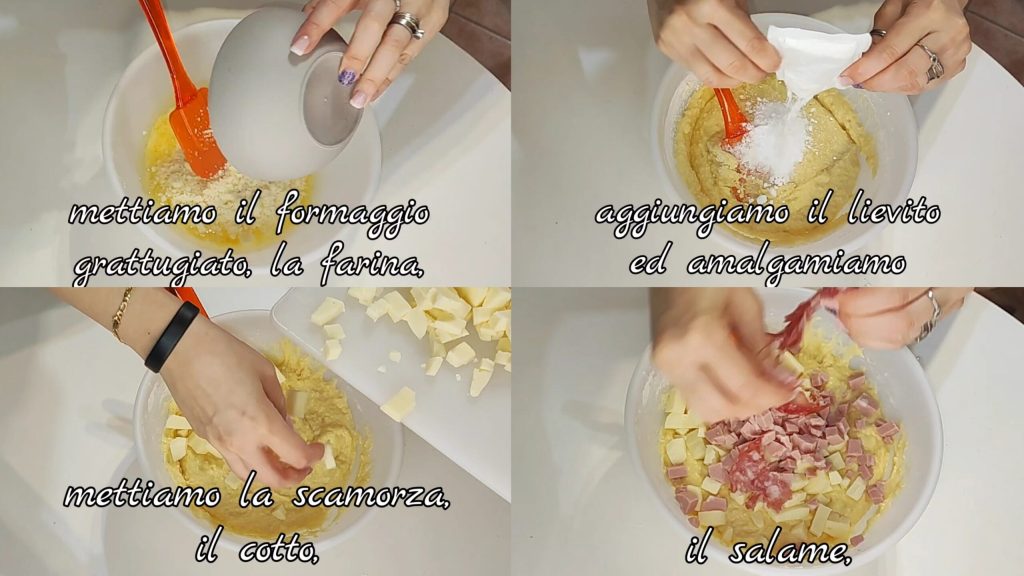 mettiamo il formaggio grattugiato, la farina,

aggiungiamo il lievito ed amalgamiamo

mettiamo la scamorza, il cotto,

il salame,