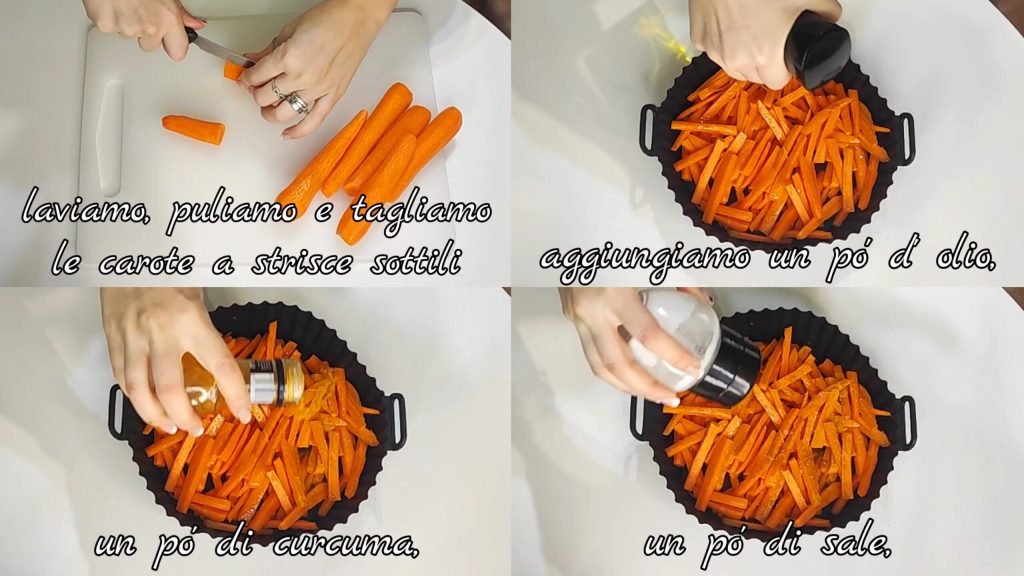 laviamo, puliamo e tagliamo le carote a strisce sottili

aggiungiamo un pó d' olio,

un pó di curcuma,

un pó di sale,