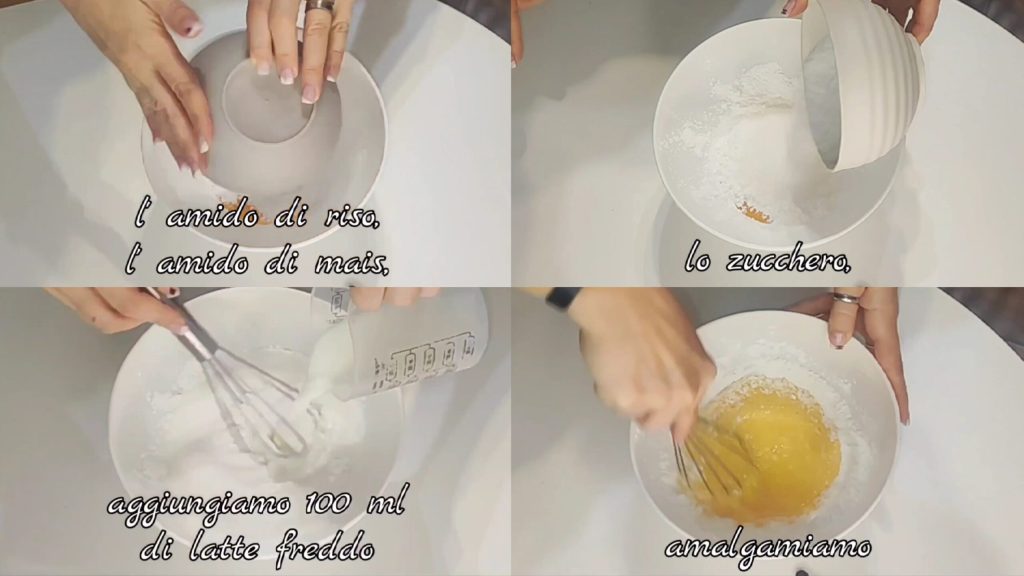 l' amido di riso,
l' amido di mais,

lo zucchero,

aggiungiamo 100 ml
di latte freddo

amalgamiamo