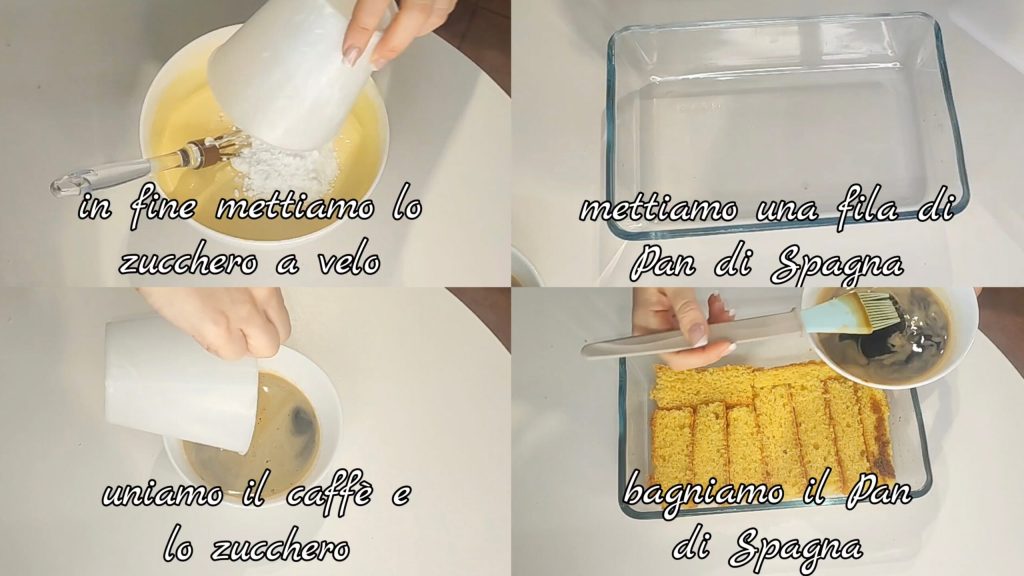 in fine mettiamo lo zucchero a velo

mettiamo una fila di Pan di Spagna

uniamo il caffè e lo zucchero

bagniamo il Pan di Spagna