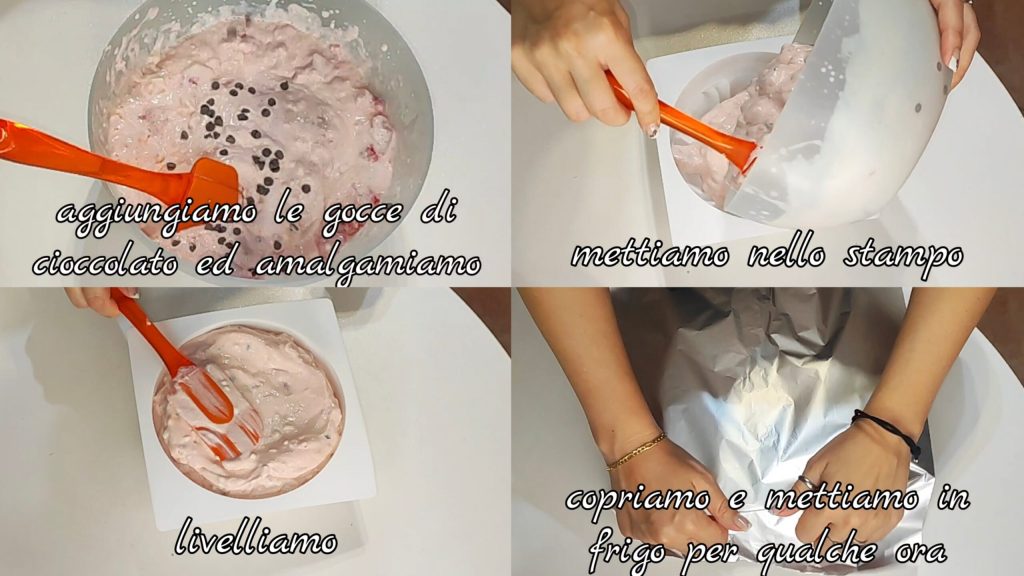 aggiungiamo le gocce di cioccolato ed amalgamiamo

mettiamo nello stampo

livelliamo

copriamo e mettiamo in frigo per qualche ora