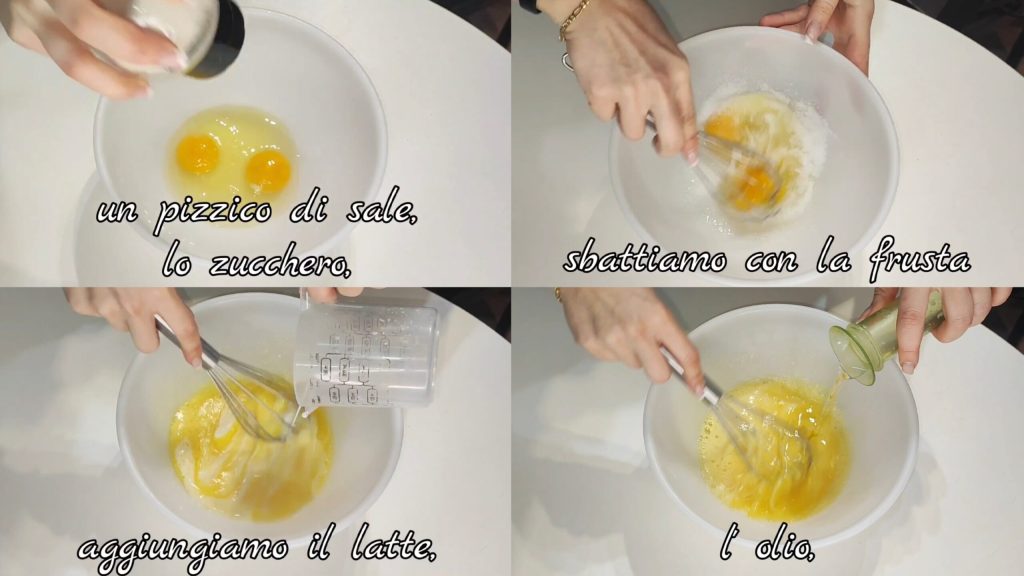 un pizzico di sale,
lo zucchero,

sbattiamo con la frusta

aggiungiamo il latte,

l' olio,