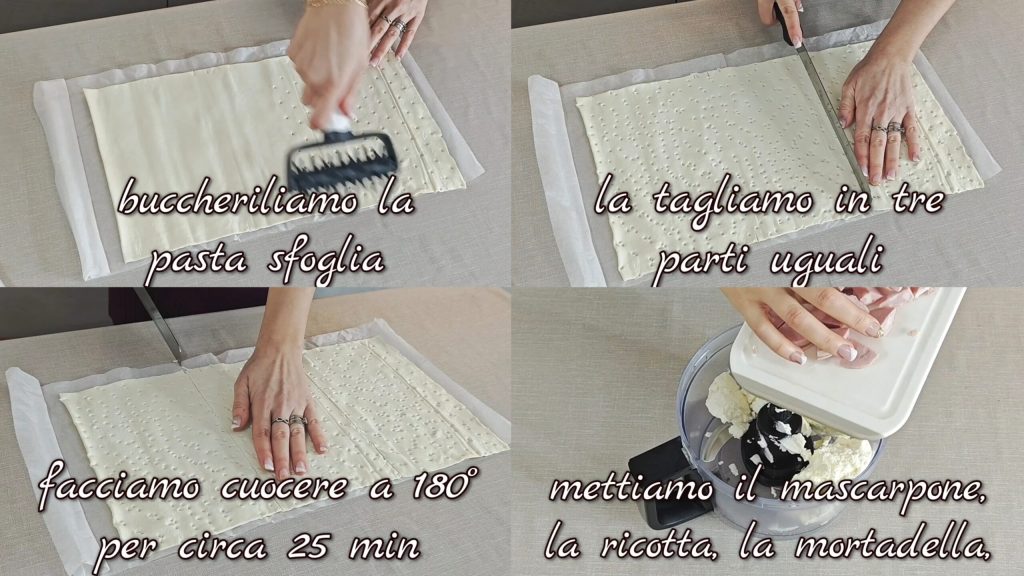 buccheriliamo la pasta sfoglia

la tagliamo in tre parti uguali

facciamo cuocere a 180° per circa 25 min

mettiamo il mascarpone, la ricotta, la mortadella,