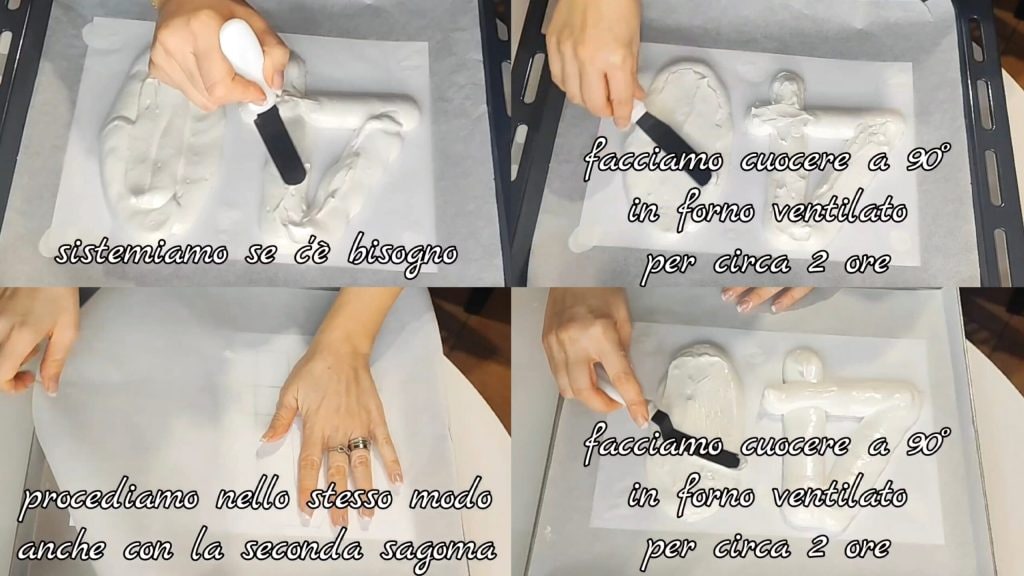 sistemiamo se c'è bisogno

facciamo cuocere a 90°
in forno ventilato
per circa 2 ore

procediamo nello stesso modo
anche con la seconda sagoma

facciamo cuocere a 90°
in forno ventilato
per circa 2 ore