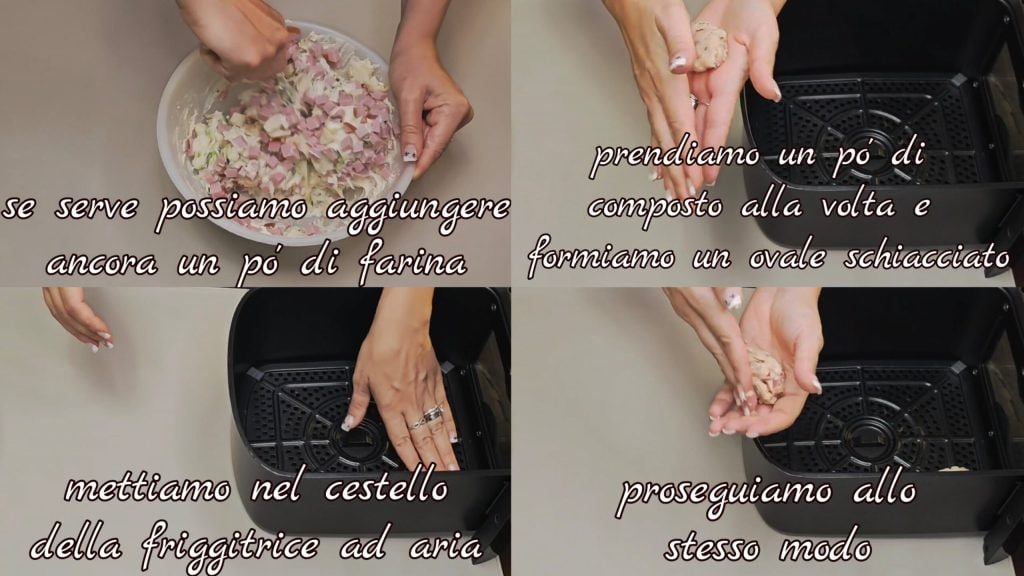 se serve possiamo aggiungere ancora un pó di farina

prendiamo un pó di composto alla volta e formiamo un ovale schiacciato

mettiamo nel cestello della friggitrice ad aria

proseguiamo allo stesso modo