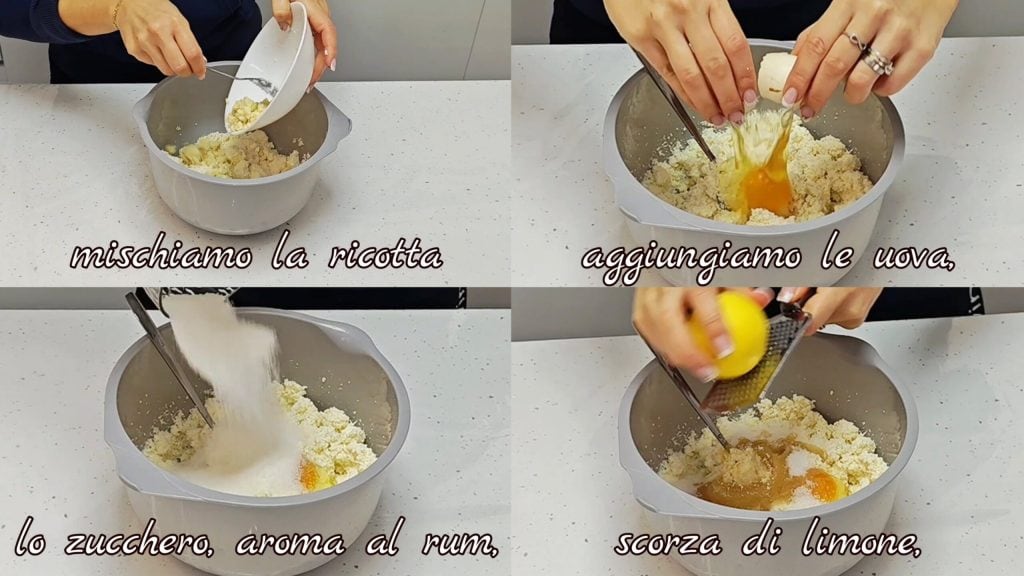 mischiamo la ricotta

aggiungiamo le uova,

lo zucchero, aroma al rum,

scorza di limone,