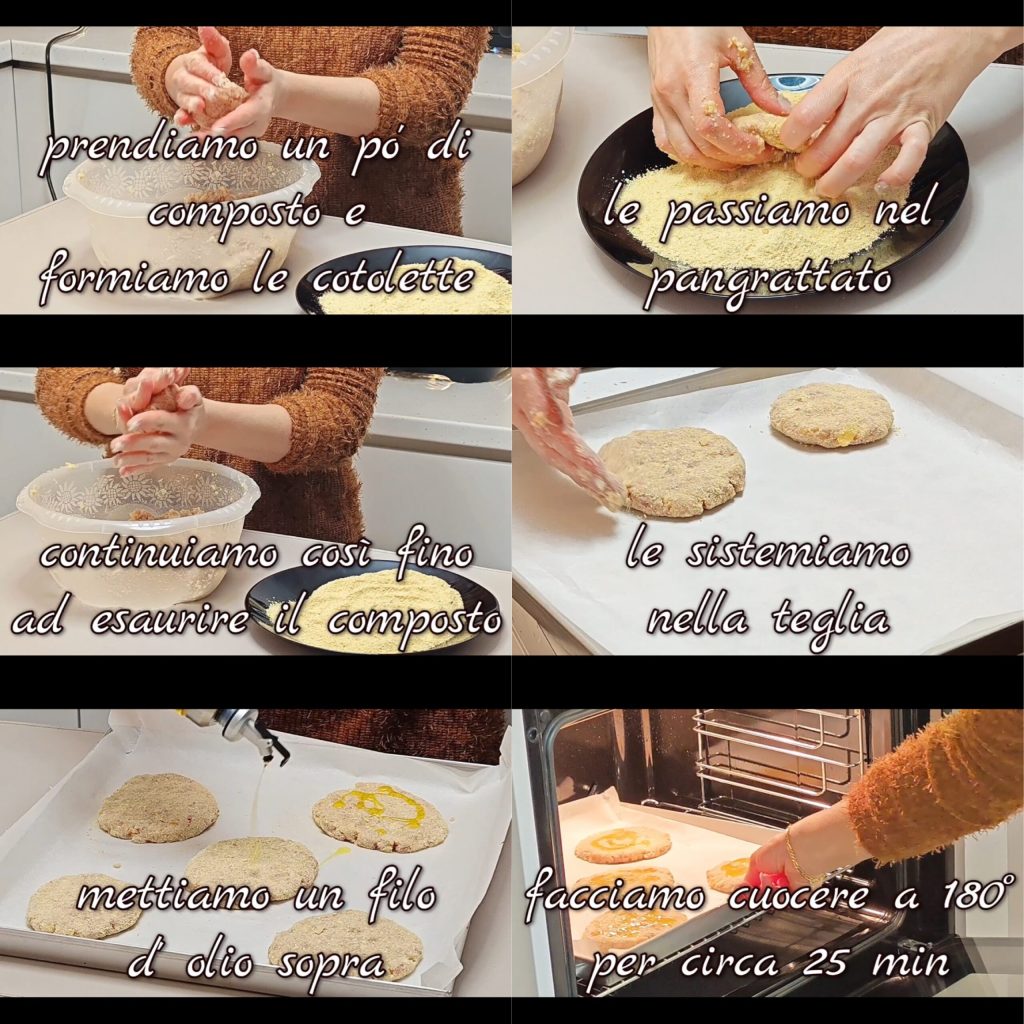 prendiamo un pó di composto e formiamo le cotolette

le passiamo nel pangrattato

continuiamo così fino ad esaurire il composto

le sistemiamo nella teglia

mettiamo un filo d' olio sopra

facciamo cuocere a 180° per circa 25 min