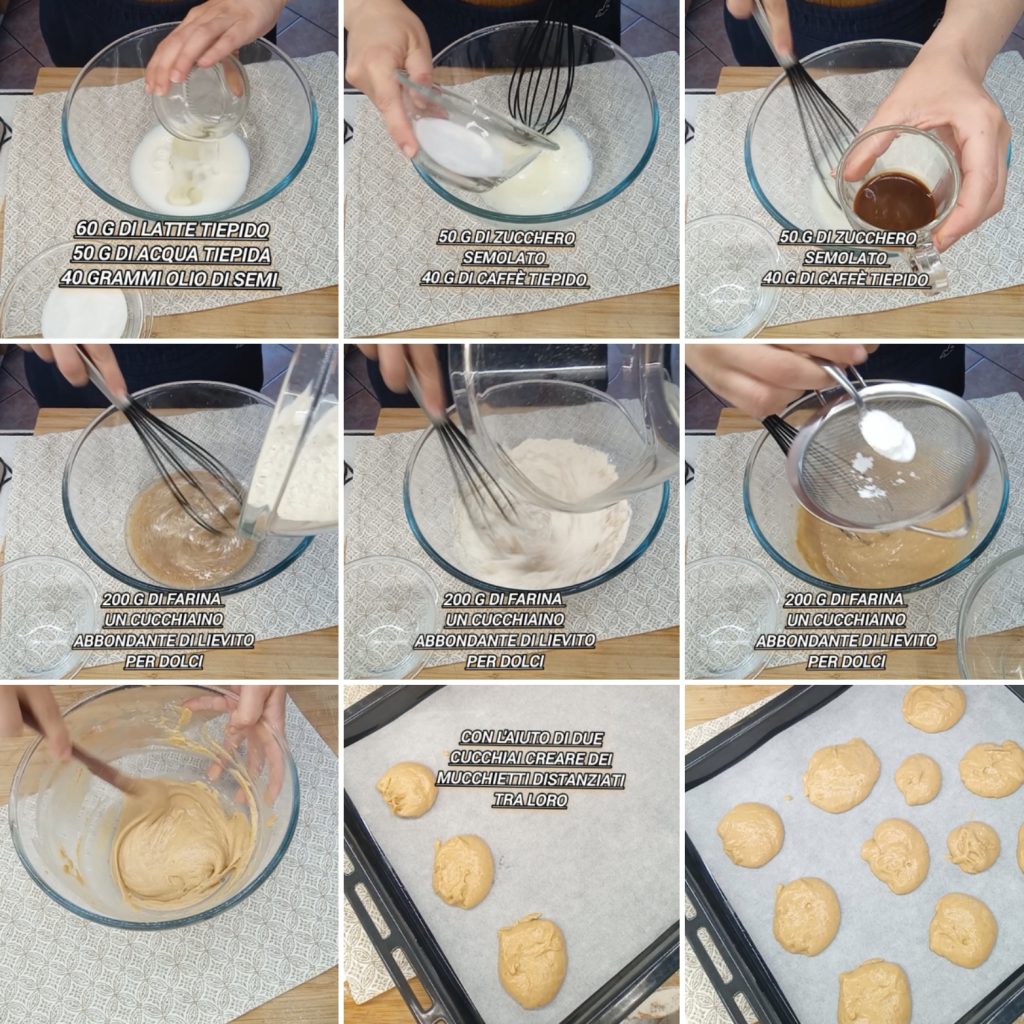 60 G DI LATTE TIEPIDO
50 G DI ACQUA TIEPIDA
40 GRAMMI OLIO DI SEMI

50 G DI ZUCCHERO SEMOLATO
40 G DI CAFFÈ TIEPIDO

50 G DI ZUCCHERO SEMOLATO
40 G DI CAFFÈ TIEPIDO

200 G DI FARINA
UN CUCCHIAINO ABBONDANTE DI LIEVITO PER DOLCI

200 G DI FARINA
UN CUCCHIAINO ABBONDANTE DI LIEVITO PER DOLCI

200 G DI FARINA
UN CUCCHIAINO ABBONDANTE DI LIEVITO PER DOLCI

CON L'AIUTO DI DUE CUCCHIAI CREARE DEI MUCCHIETTI DISTANZIATI TRA LORO