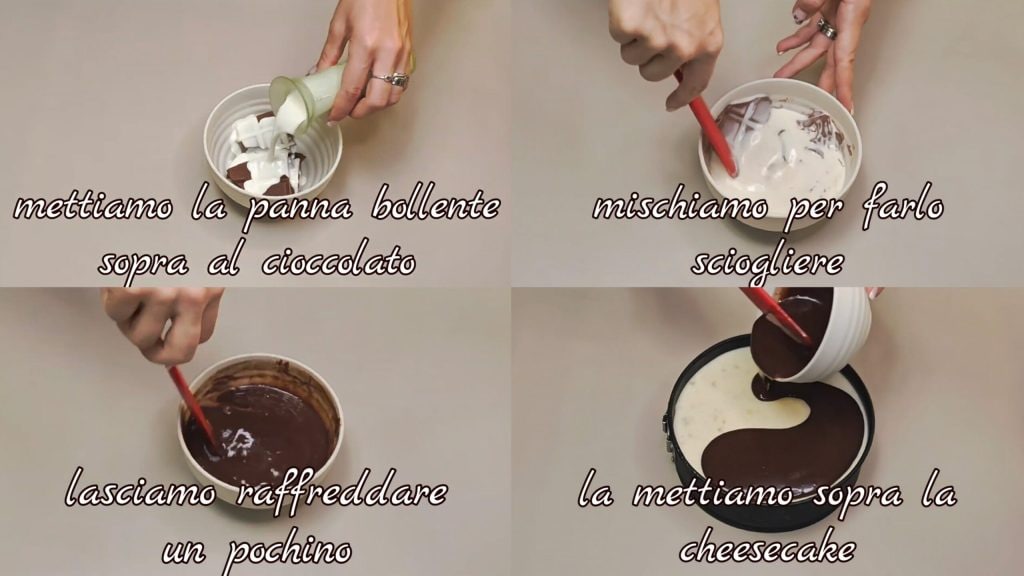 mettiamo la panna bollente sopra al cioccolato

mischiamo per farlo sciogliere

lasciamo raffreddare un pochino

la mettiamo sopra la cheesecake