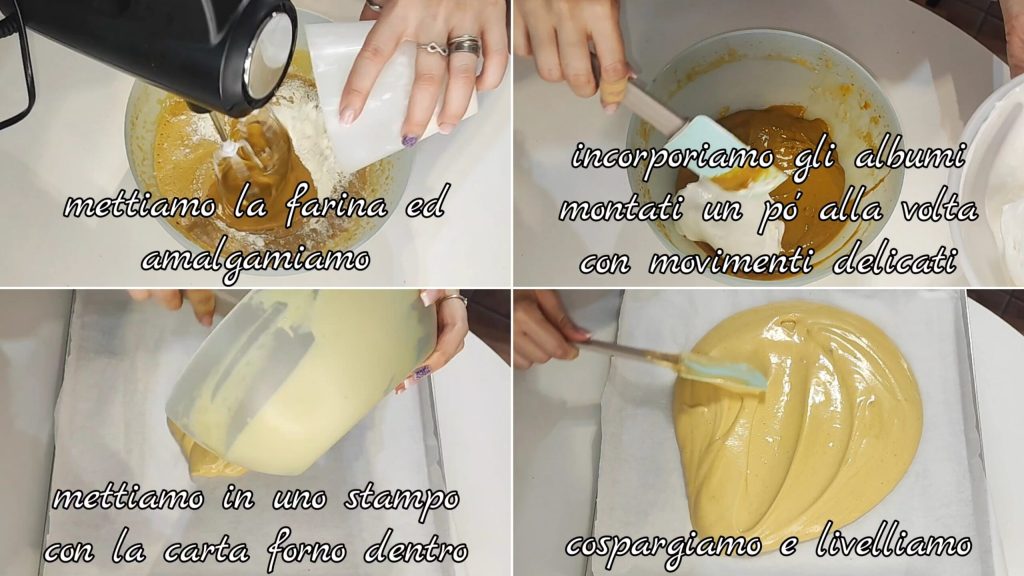 mettiamo la farina ed amalgamiamo

incorporiamo gli albumi montati un pó alla volta con movimenti delicati

mettiamo in uno stampo con la carta forno dentro

cospargiamo e livelliamo