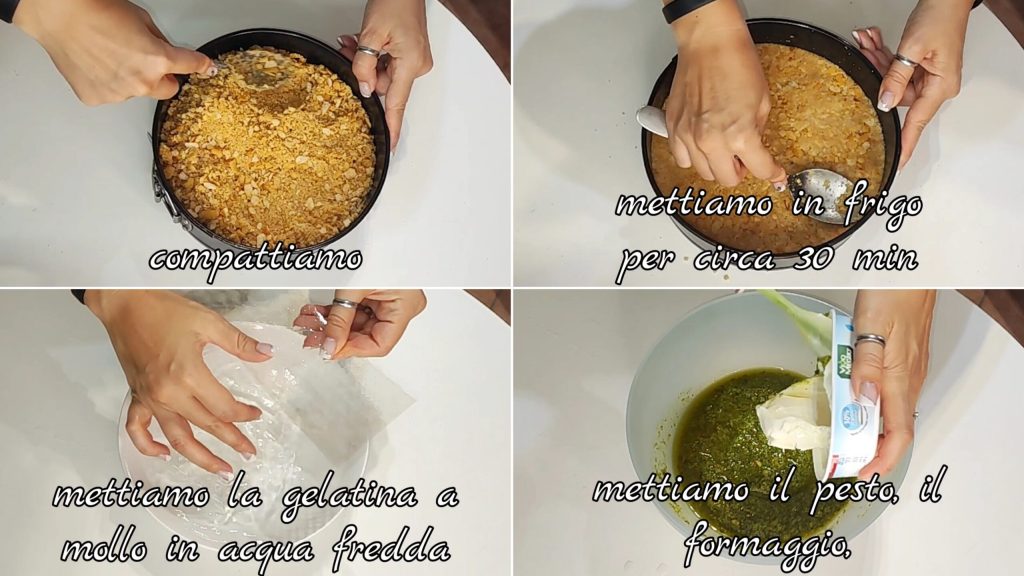 compattiamo

mettiamo in frigo per circa 30 min

mettiamo la gelatina a mollo in acqua fredda

mettiamo il pesto, il formaggio,