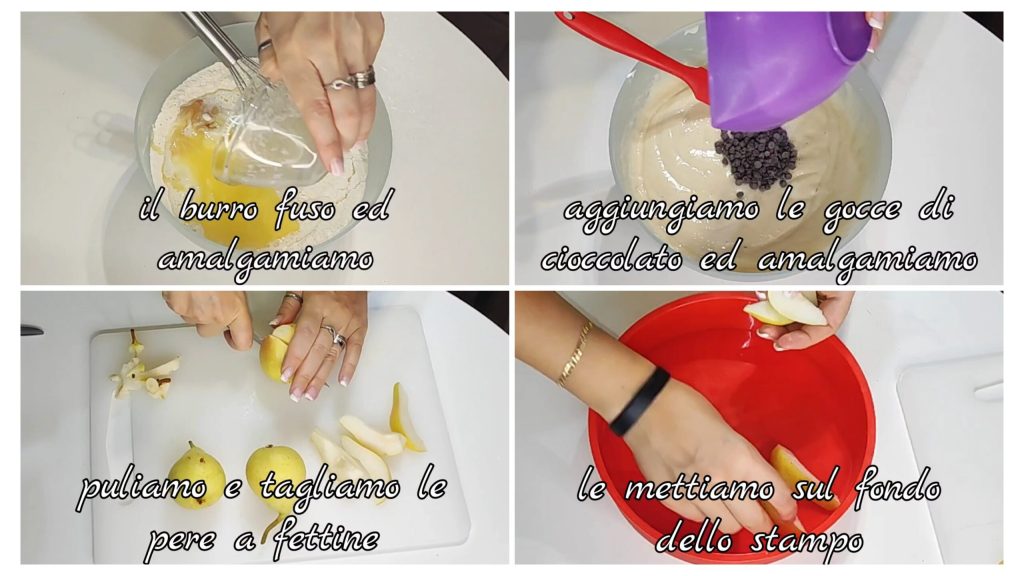 il burro fuso ed amalgamiamo

aggiungiamo le gocce di cioccolato ed amalgamiamo

puliamo e tagliamo le pere a fettine

le mettiamo sul fondo dello stampo