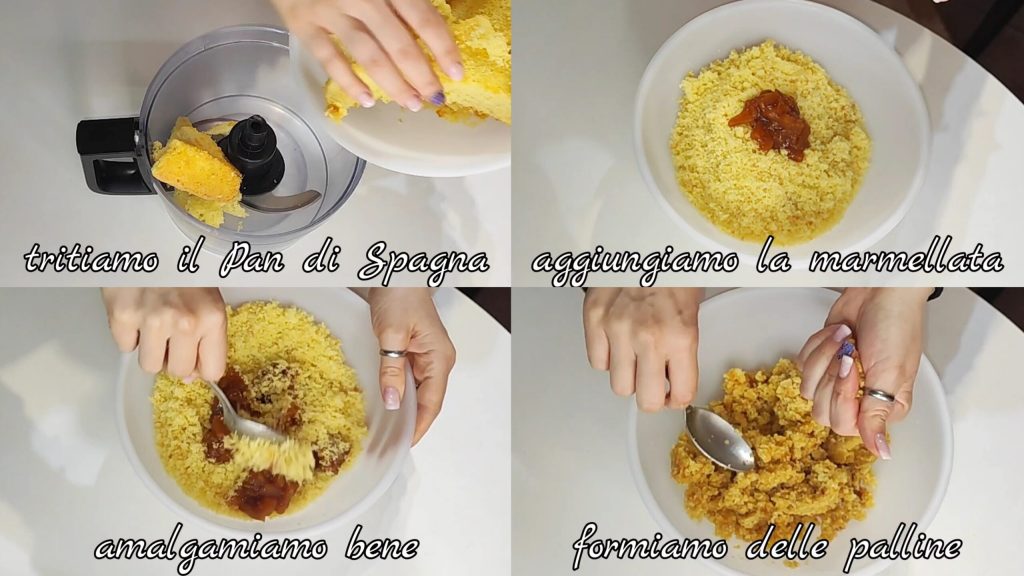 tritiamo il Pan di Spagna

aggiungiamo la marmellata

amalgamiamo bene

formiamo delle palline