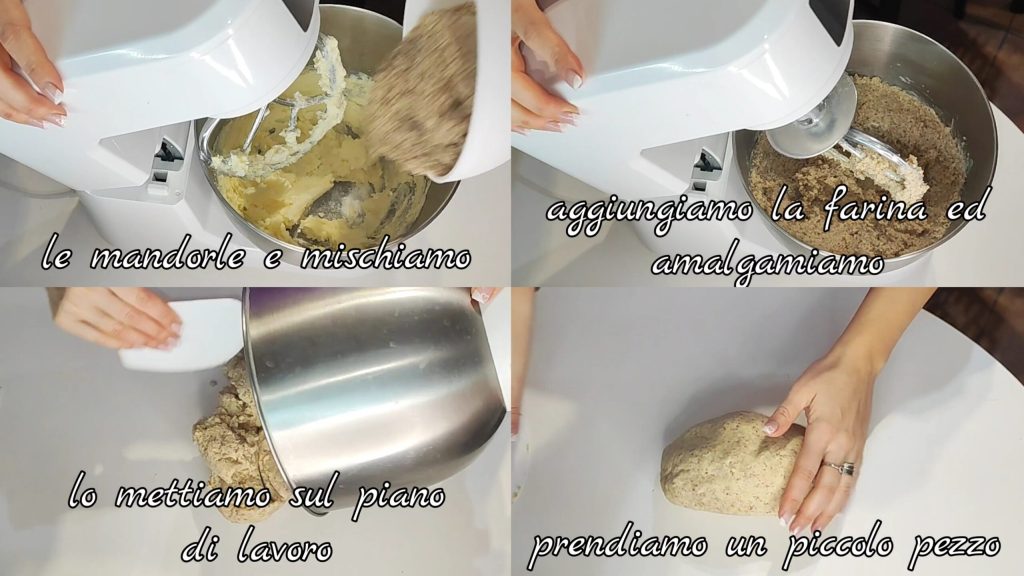 le mandorle e mischiamo

aggiungiamo la farina ed amalgamiamo

lo mettiamo sul piano di lavoro

prendiamo un piccolo pezzo