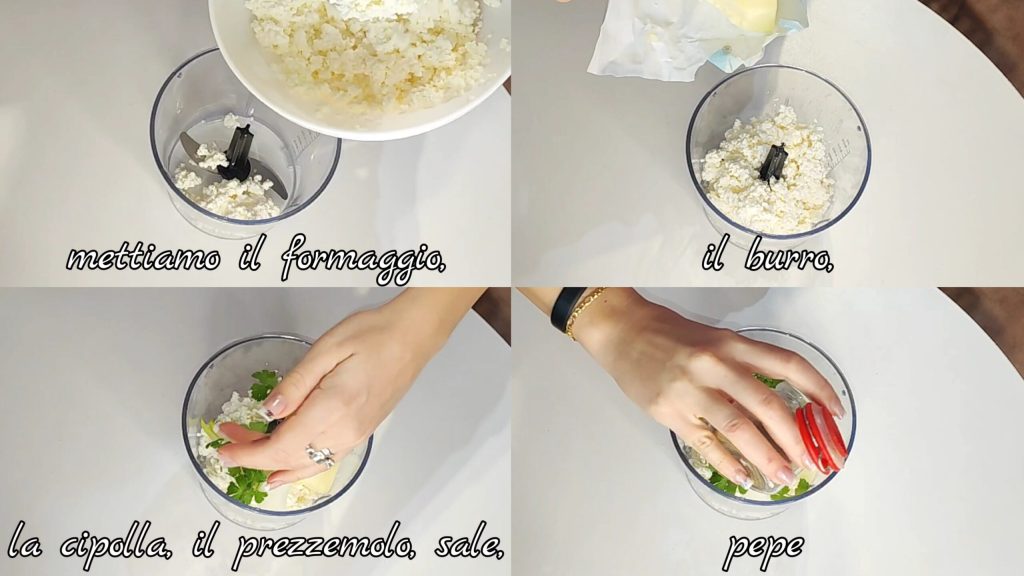 mettiamo il formaggio,

il burro,

la cipolla, il prezzemolo, sale,

pepe