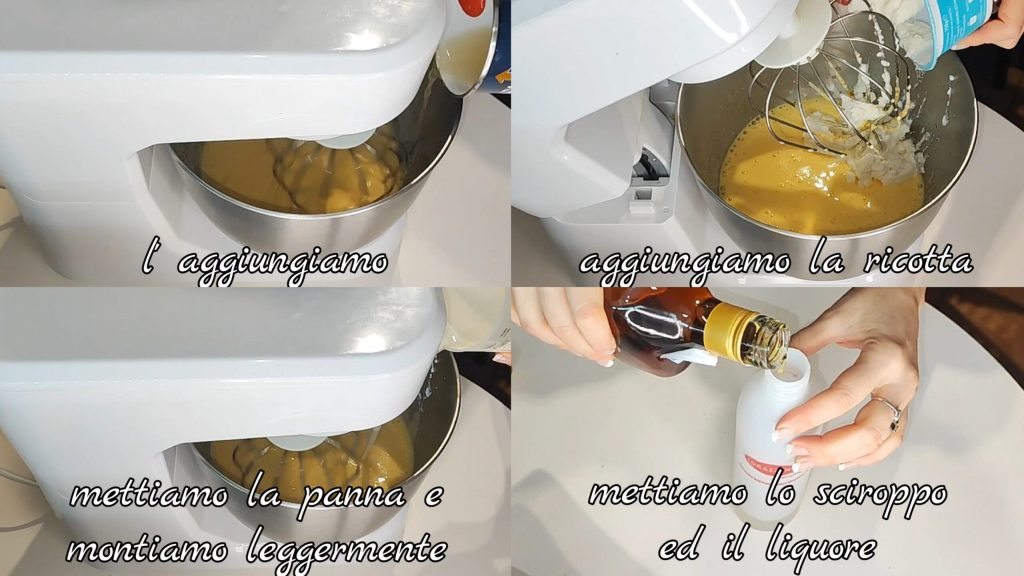 l' aggiungiamo

aggiungiamo la ricotta

mettiamo la panna e montiamo leggermente

mettiamo lo sciroppo ed il liquore