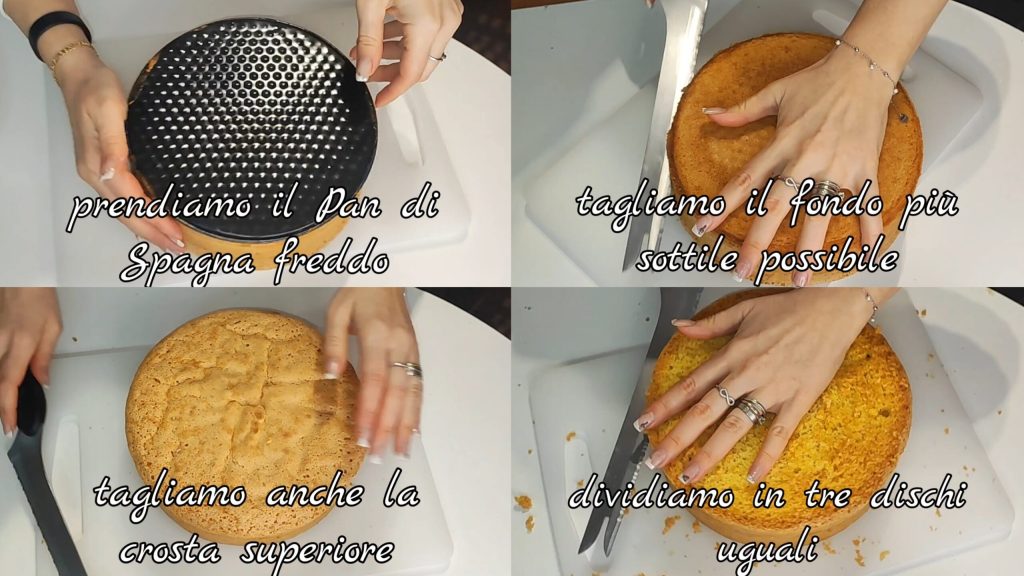 prendiamo il Pan di Spagna freddo

tagliamo il fondo più sottile possibile

tagliamo anche la crosta superiore

dividiamo in tre dischi uguali