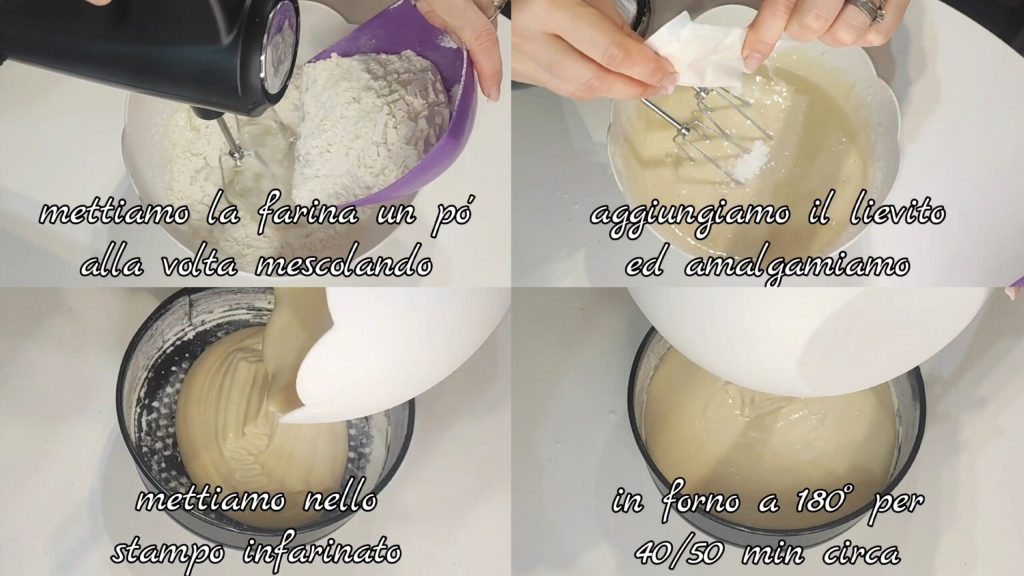 mettiamo la farina un pó alla volta mescolando

aggiungiamo il lievito ed amalgamiamo

mettiamo nello stampo infarinato

in forno a 180° per 40/50 min circa