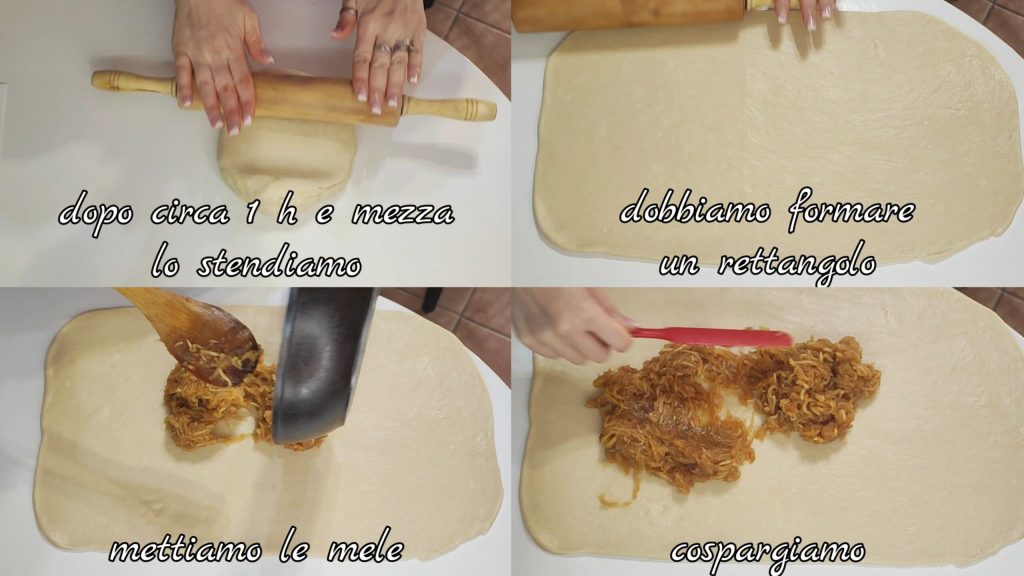 dopo circa 1 h e mezza lo stendiamo

dobbiamo formare un rettangolo

mettiamo le mele

cospargiamo