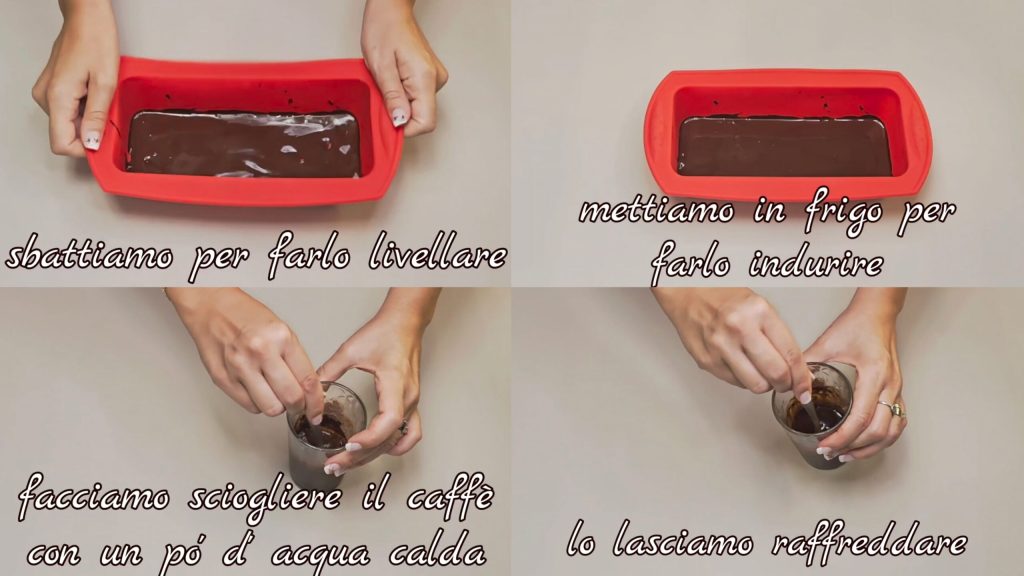 sbattiamo per farlo livellare

mettiamo in frigo per farlo indurire

facciamo sciogliere il caffè con un pó d' acqua calda

lo lasciamo raffreddare