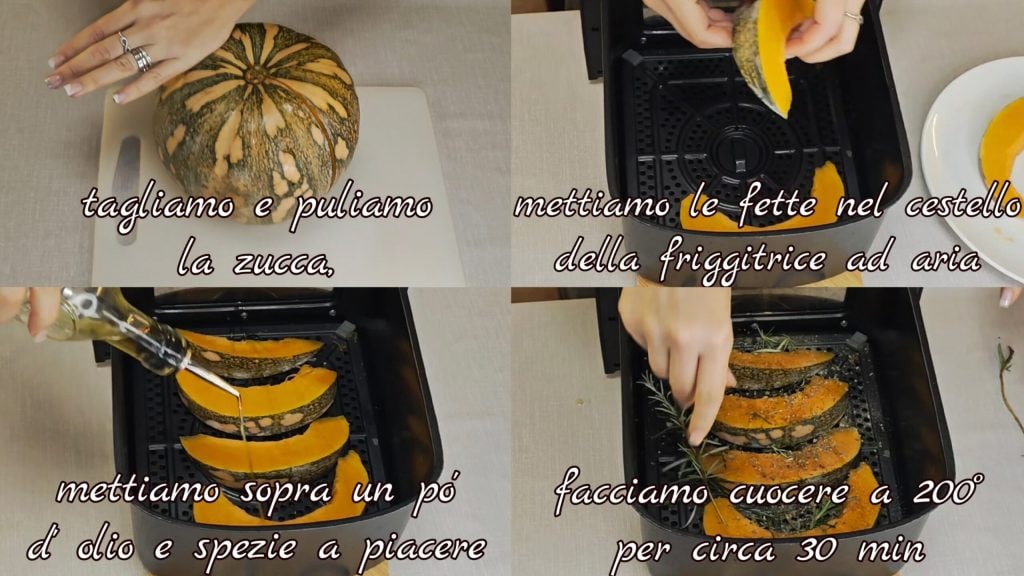 tagliamo e puliamo la zucca,

mettiamo le fette nel cestello della friggitrice ad aria

mettiamo sopra un pó d' olio e spezie a piacere

facciamo cuocere a 200° per circa 30 min