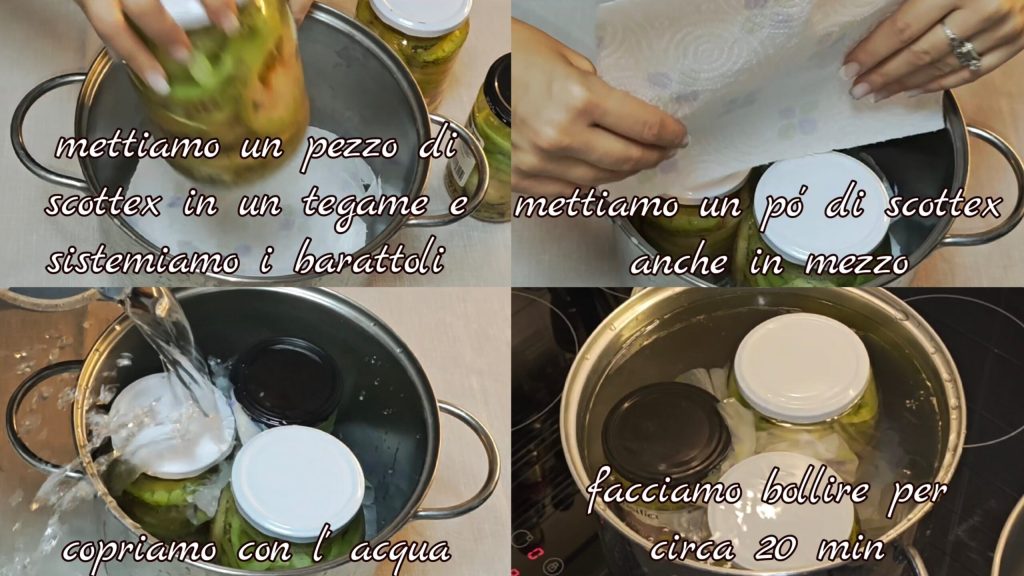 mettiamo un pezzo di scottex in un tegame e sistemiamo i barattoli

mettiamo un pó di scottex anche in mezzo

copriamo con l' acqua

facciamo bollire per circa 20 min