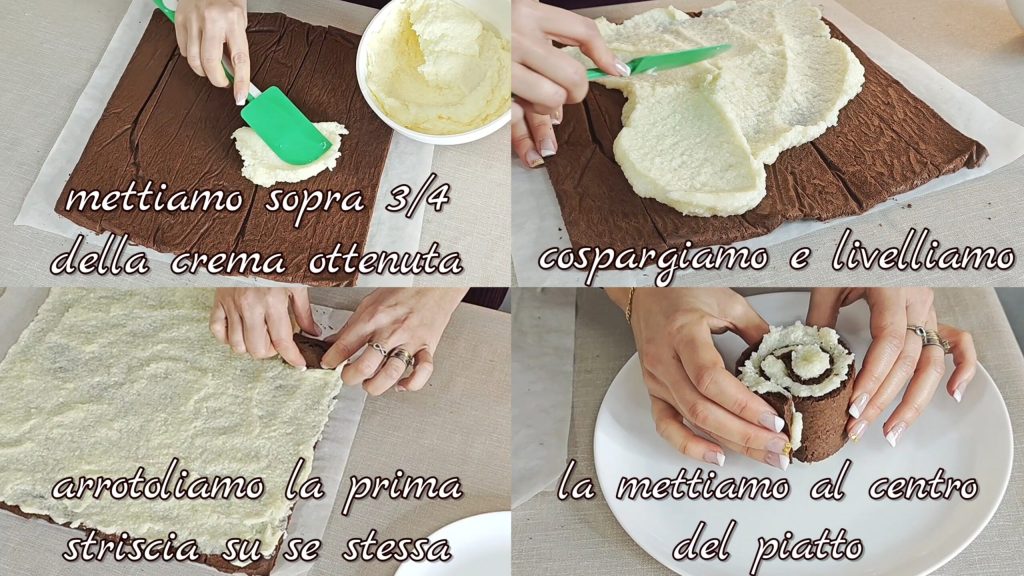 mettiamo sopra 3/4 della crema ottenuta

cospargiamo e livelliamo

arrotoliamo la prima striscia su se stessa

la mettiamo al centro del piatto