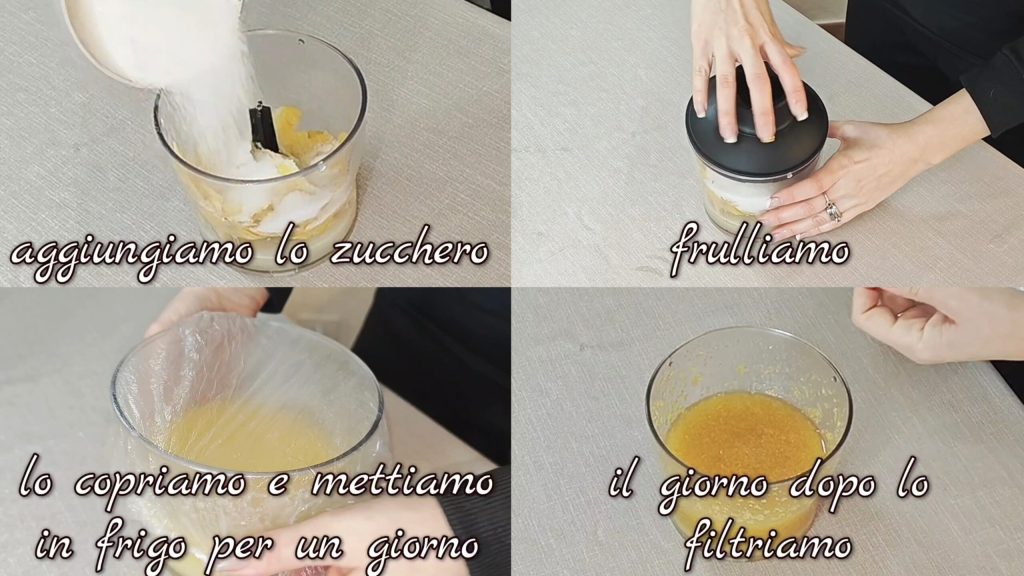 aggiungiamo lo zucchero

frulliamo

lo copriamo e mettiamo in frigo per un giorno

il giorno dopo lo filtriamo