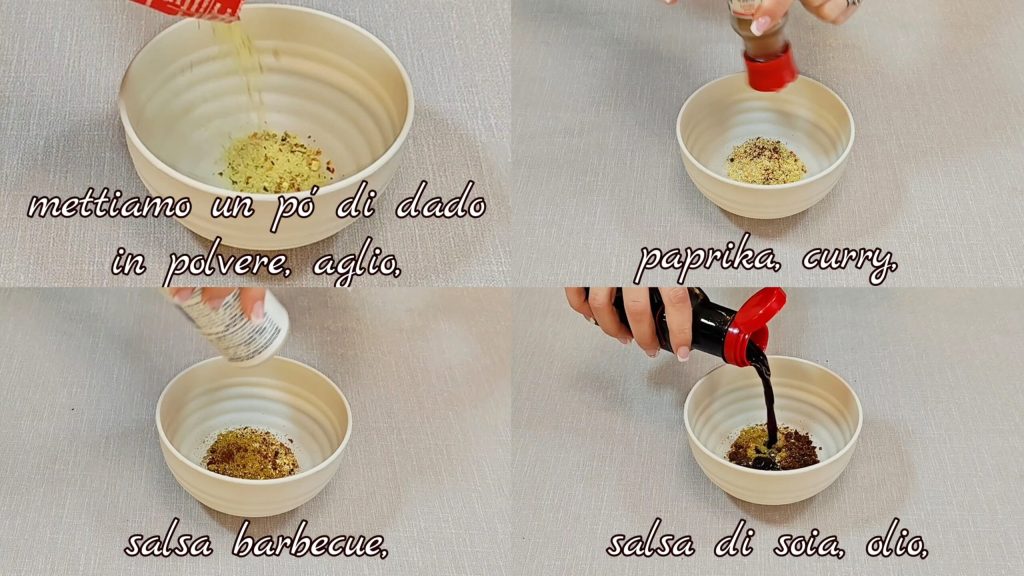 mettiamo un pó di dado in polvere, aglio,

paprika, curry,

salsa barbecue,

salsa di soia, olio,