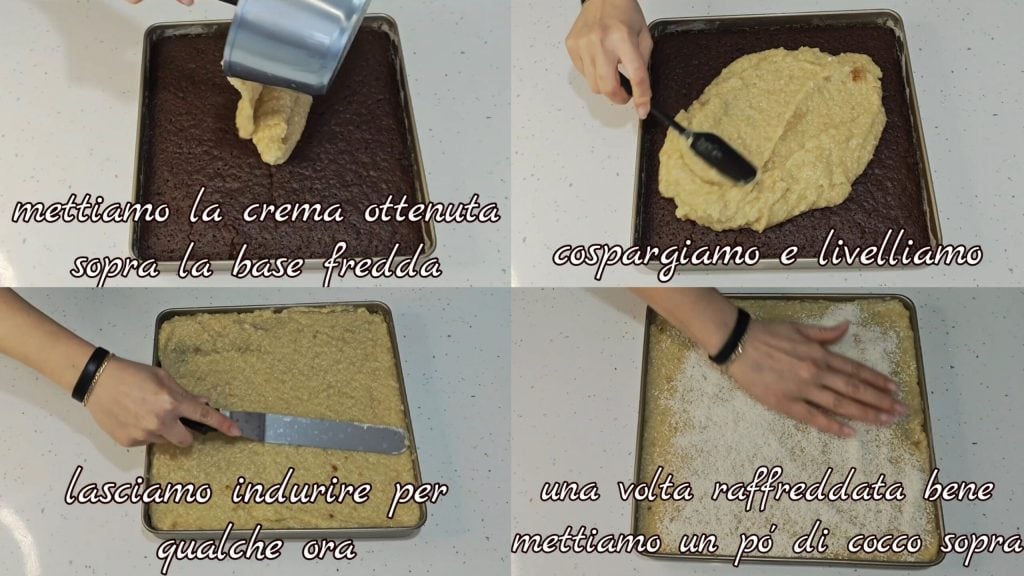 mettiamo la crema ottenuta sopra la base fredda

cospargiamo e livelliamo

lasciamo indurire per qualche ora

una volta raffreddata bene mettiamo un pó di cocco sopra