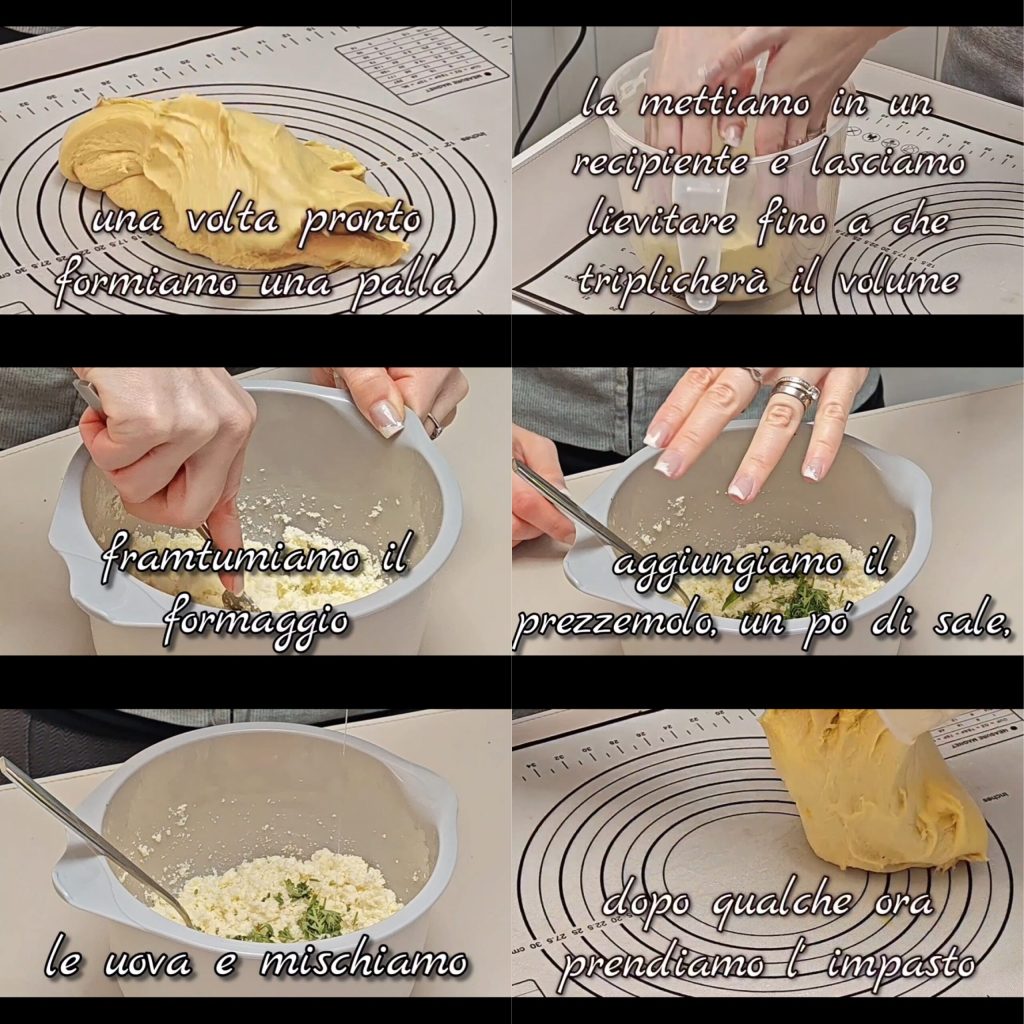 una volta pronto formiamo una palla

la mettiamo in un recipiente e lasciamo lievitare fino a che triplicherà il volume

framtumiamo il formaggio

aggiungiamo il prezzemolo, un pó di sale,

le uova e mischiamo

dopo qualche ora prendiamo l' impasto