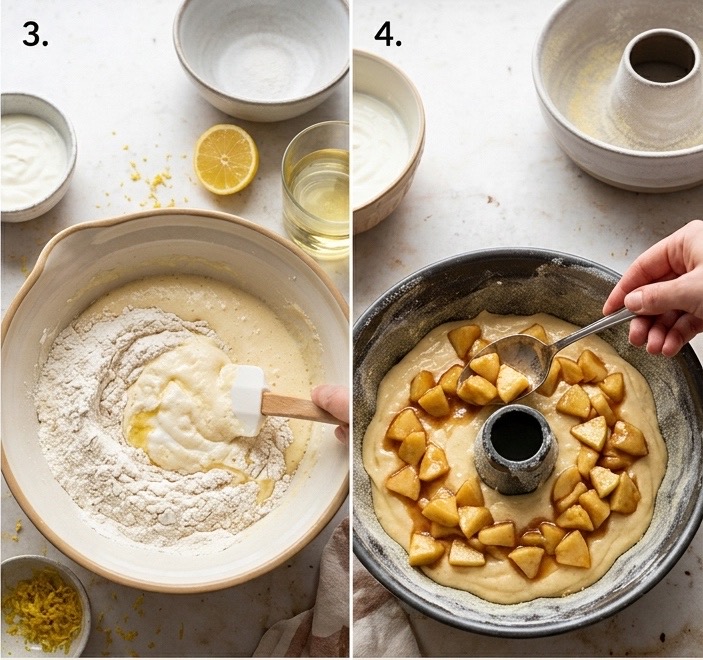 3.

4.