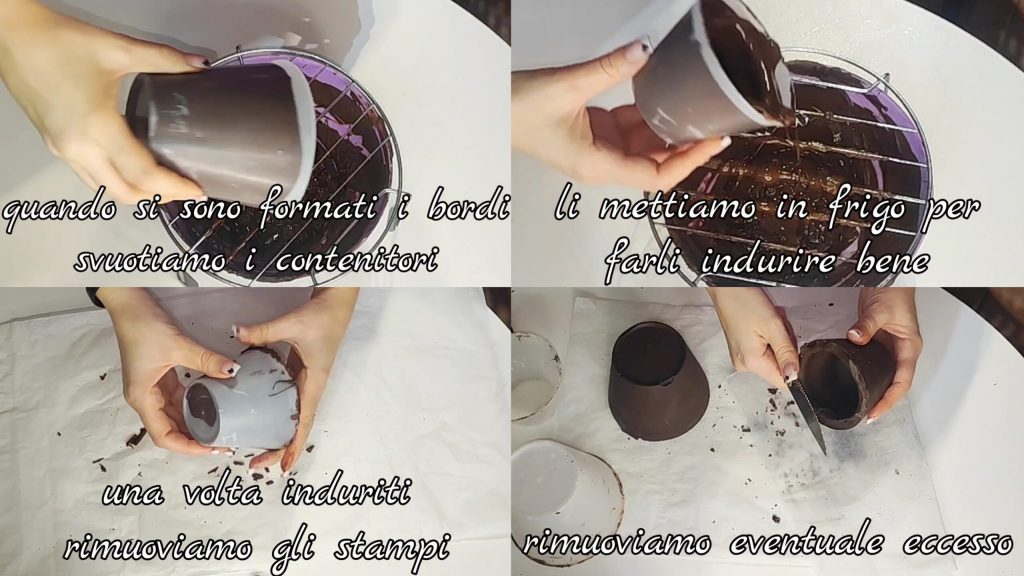 quando si sono formati i bordi svuotiamo i contenitori

li mettiamo in frigo per farli indurire bene

una volta induriti rimuoviamo gli stampi

rimuoviamo eventuale eccesso