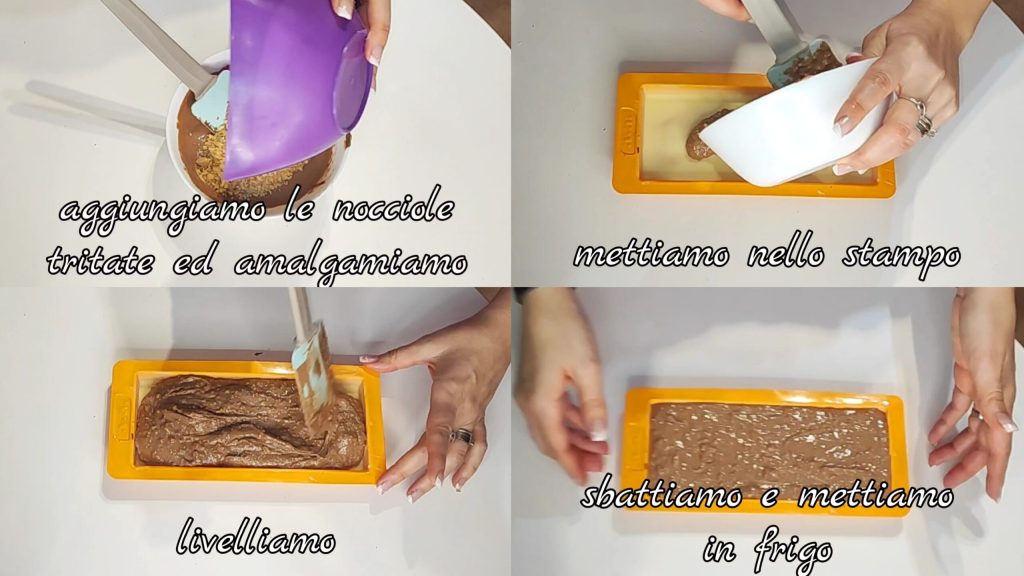 aggiungiamo le nocciole tritate ed amalgamiamo

mettiamo nello stampo

livelliamo

sbattiamo e mettiamo in frigo