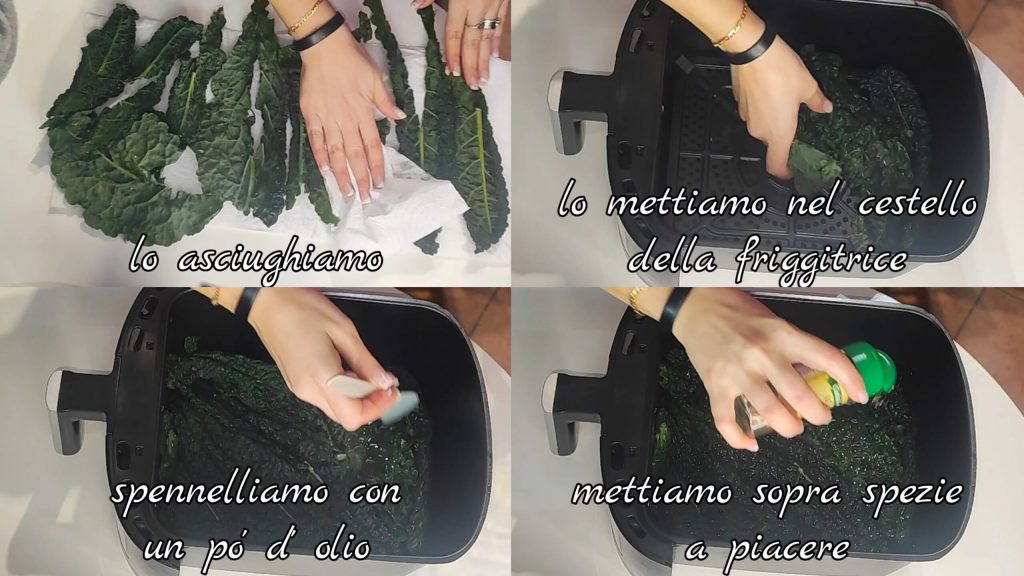 lo asciughiamo

lo mettiamo nel cestello della friggitrice

spennelliamo con un pó d' olio

mettiamo sopra spezie a piacere