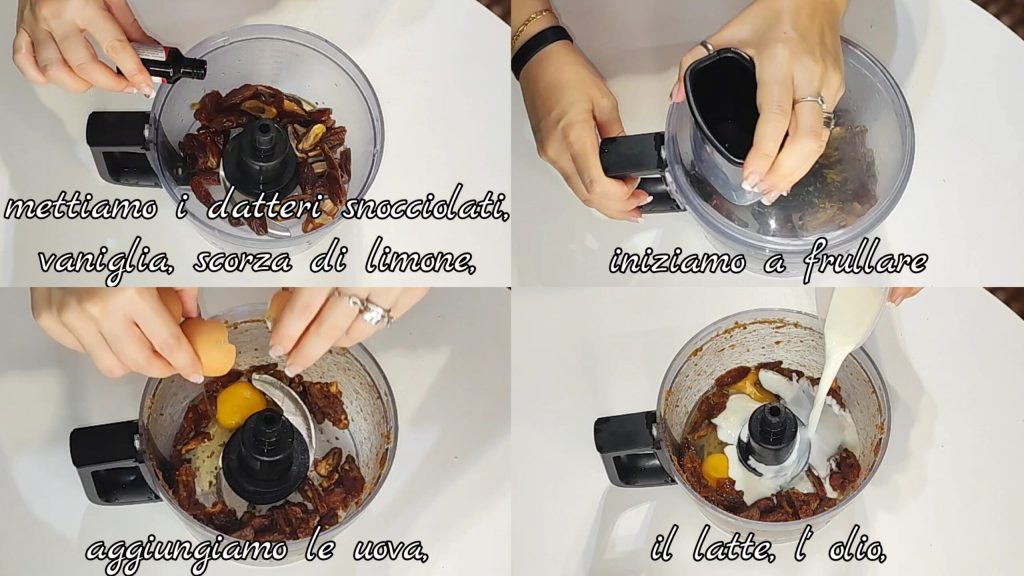 mettiamo i datteri snocciolati, vaniglia, scorza di limone,

iniziamo a frullare

aggiungiamo le uova,

il latte, l' olio,