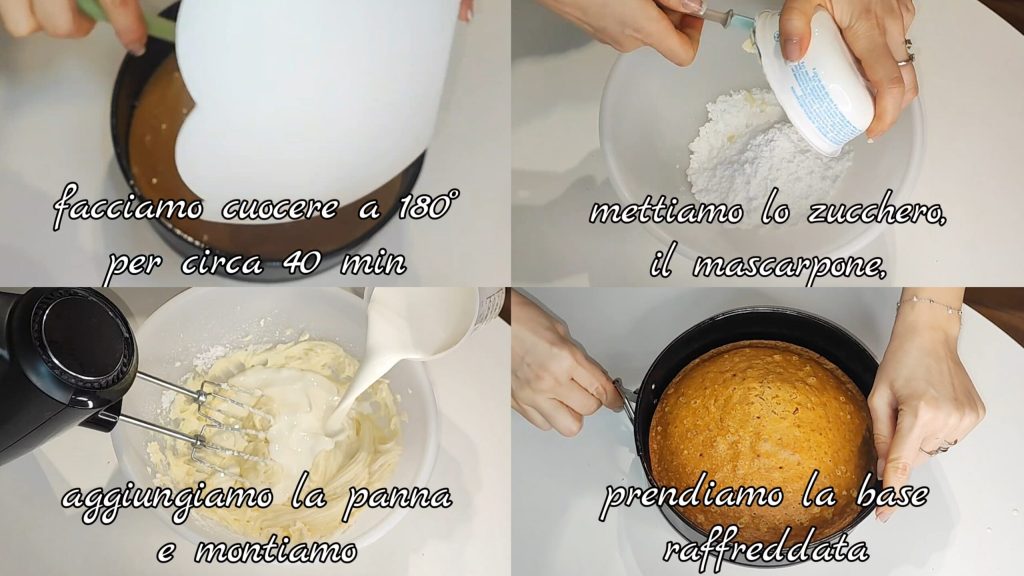 facciamo cuocere a 180°
per circa 40 min

mettiamo lo zucchero,
il mascarpone,

aggiungiamo la panna
e montiamo

prendiamo la base
raffreddata