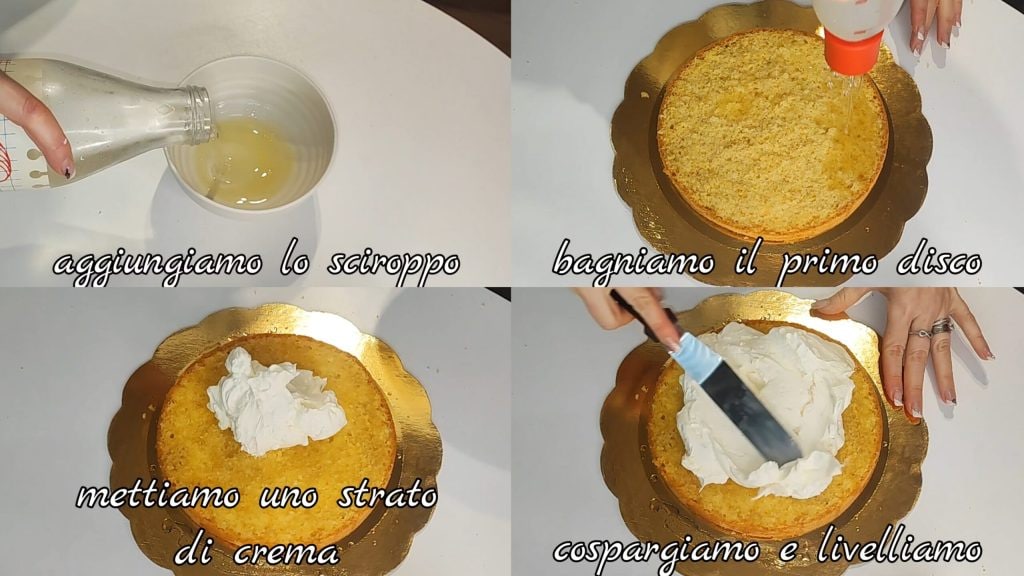 aggiungiamo lo sciroppo

bagniamo il primo disco

mettiamo uno strato di crema

cospargiamo e livelliamo