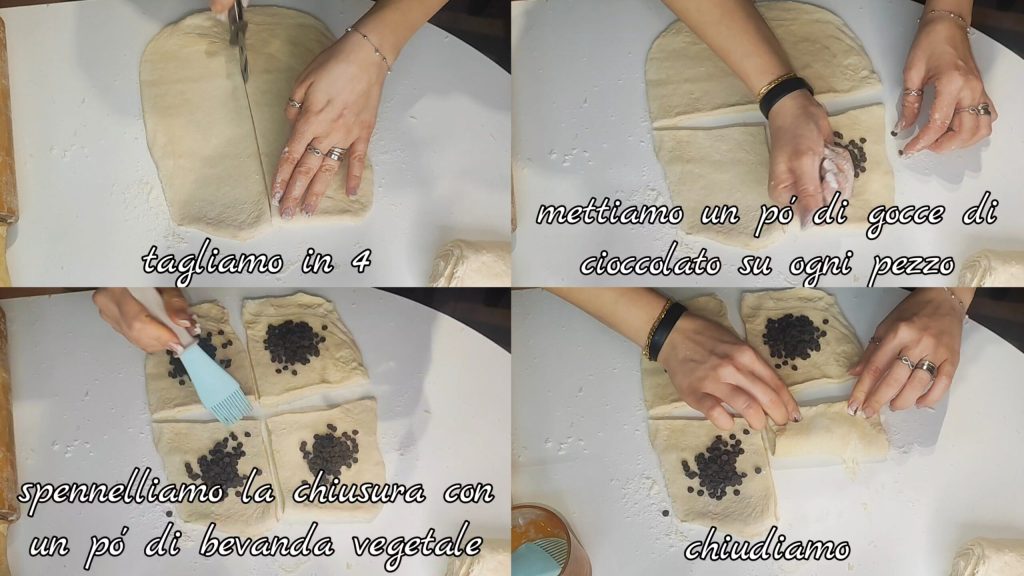 tagliamo in 4

mettiamo un pó di gocce di cioccolato su ogni pezzo

spennelliamo la chiusura con un pó di bevanda vegetale

chiudiamo