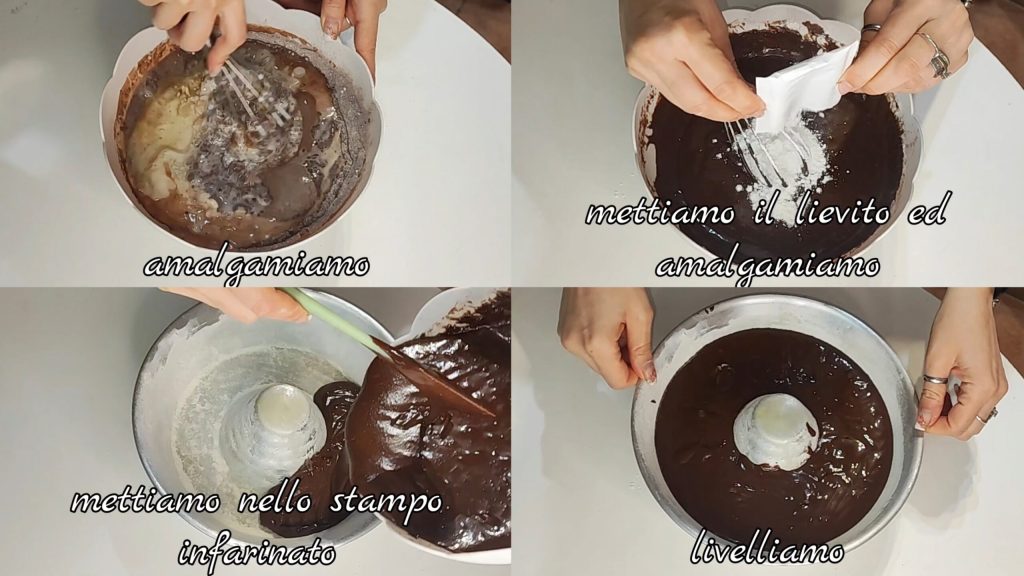 amalgamiamo

mettiamo il lievito ed amalgamiamo

mettiamo nello stampo infarinato

livelliamo