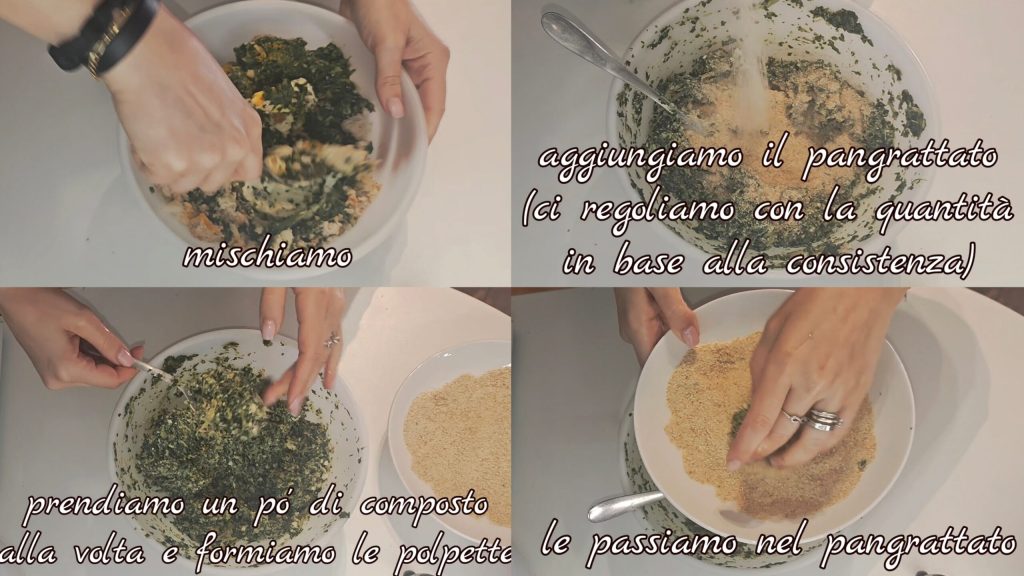 mischiamo

aggiungiamo il pangrattato (ci regoliamo con la quantità in base alla consistenza)

prendiamo un pó di composto alla volta e formiamo le polpette

le passiamo nel pangrattato