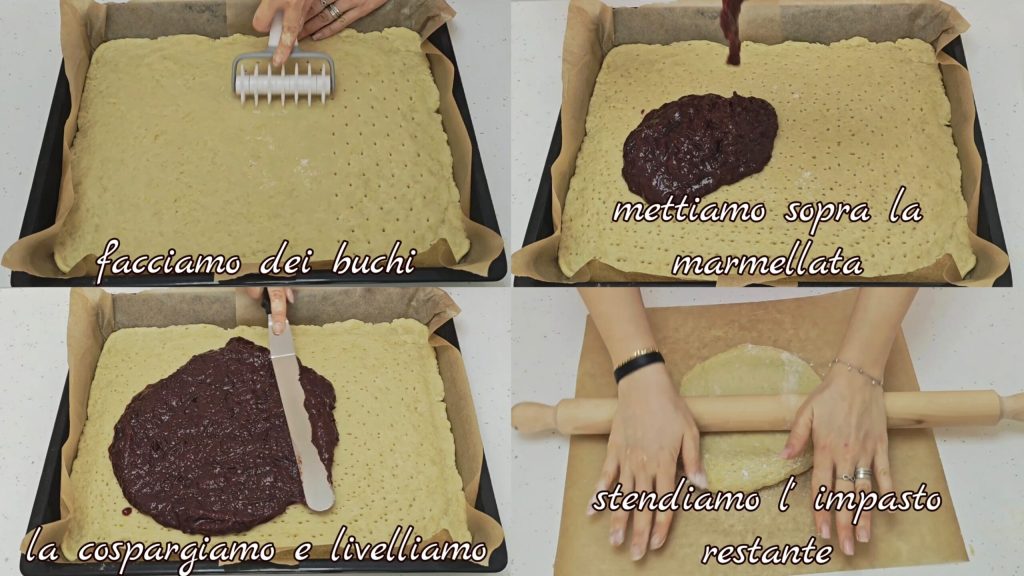 facciamo dei buchi

mettiamo sopra la marmellata

la cospargiamo e livelliamo

stendiamo l' impasto restante