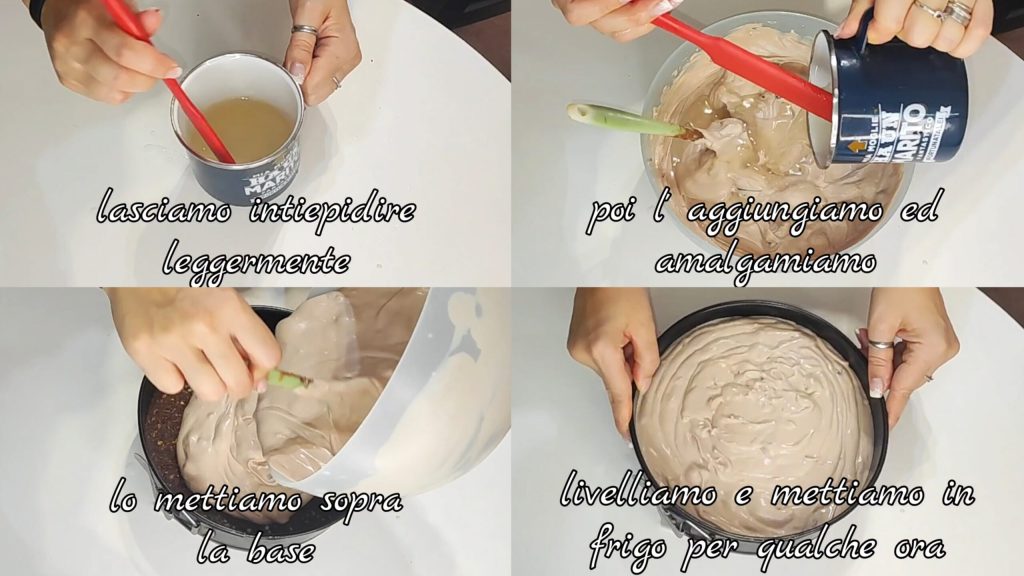 lasciamo intiepidire leggermente

poi l' aggiungiamo ed amalgamiamo

lo mettiamo sopra la base

livelliamo e mettiamo in frigo per qualche ora