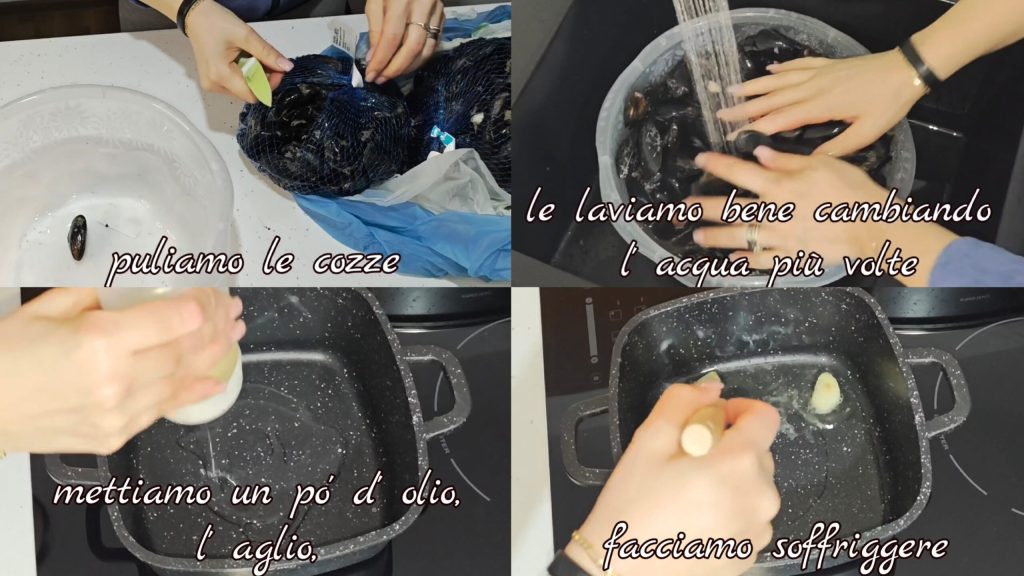 puliamo le cozze

le laviamo bene cambiando l' acqua più volte

mettiamo un pó d' olio, l' aglio,

facciamo soffriggere