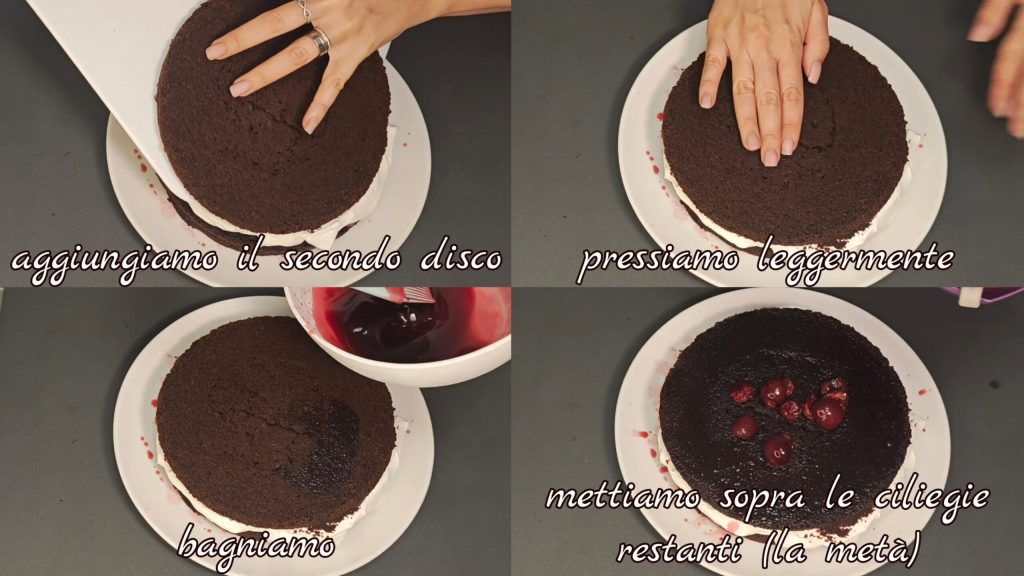 aggiungiamo il secondo disco

pressiamo leggermente

bagniamo

mettiamo sopra le ciliegie restanti (la metà)