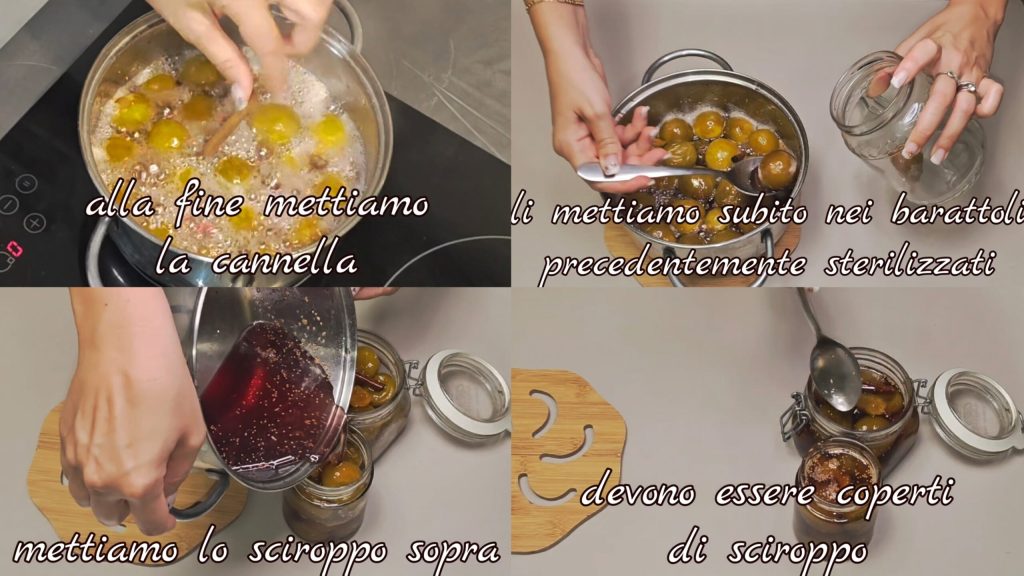 alla fine mettiamo la cannella

li mettiamo subito nei barattoli precedentemente sterilizzati

mettiamo lo sciroppo sopra

devono essere coperti di sciroppo