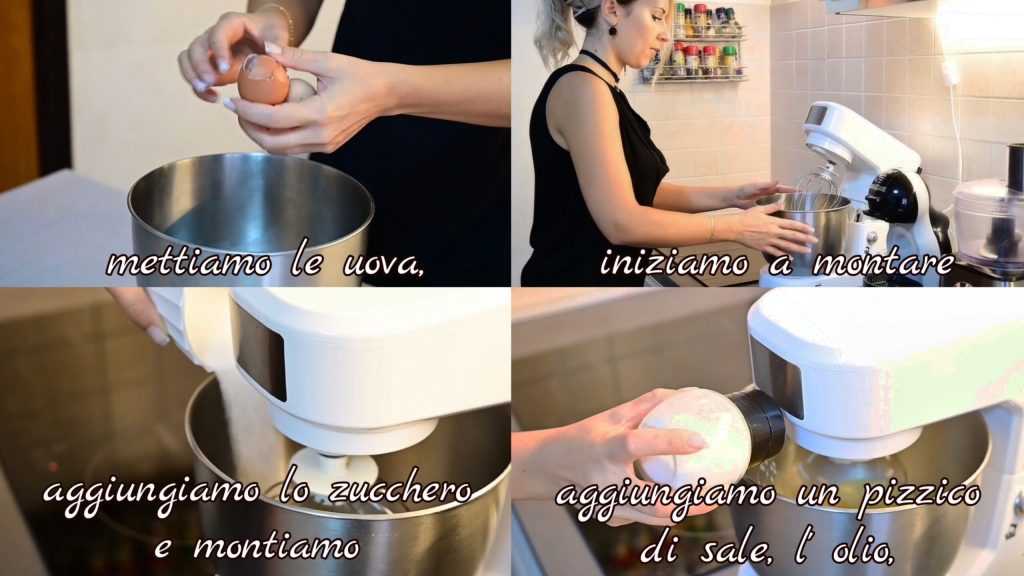 mettiamo le uova,

iniziamo a montare

aggiungiamo lo zucchero e montiamo

aggiungiamo un pizzico di sale, l' olio,