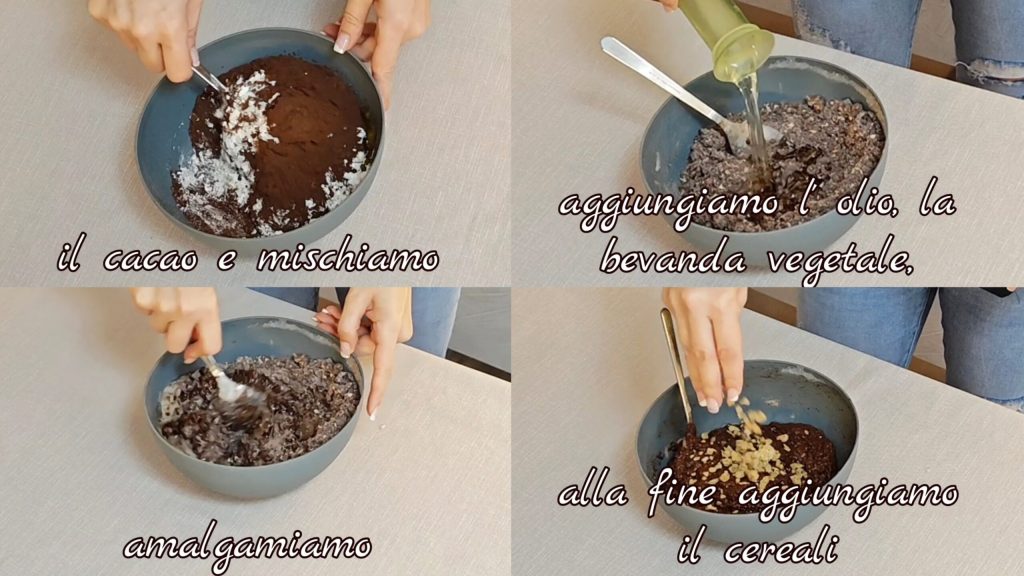 il cacao e mischiamo

aggiungiamo l' olio, la bevanda vegetale,

amalgamiamo

alla fine aggiungiamo il cereali