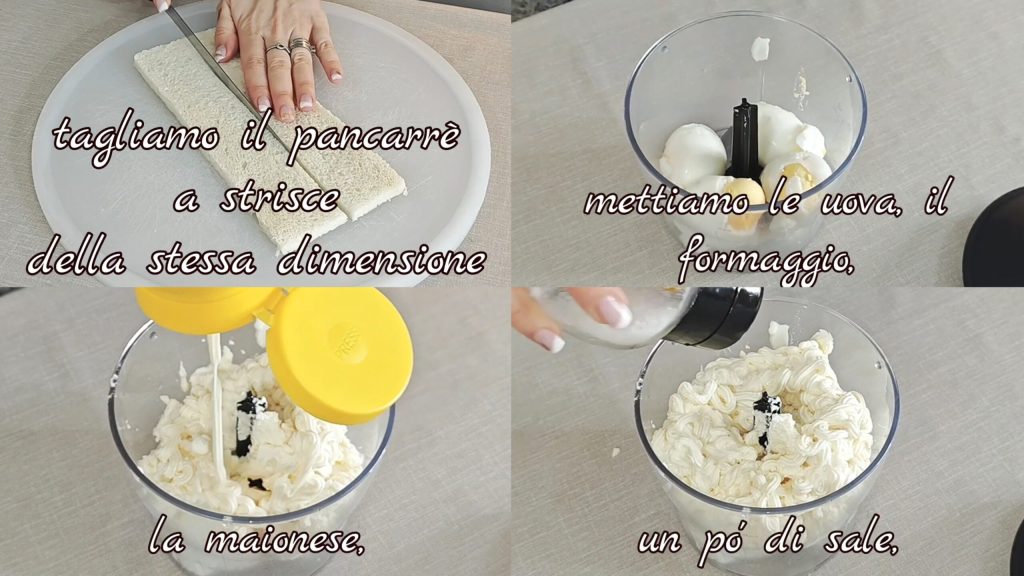 tagliamo il pancarrè a strisce della stessa dimensione

mettiamo le uova, il formaggio,

la maionese,

un pó di sale,