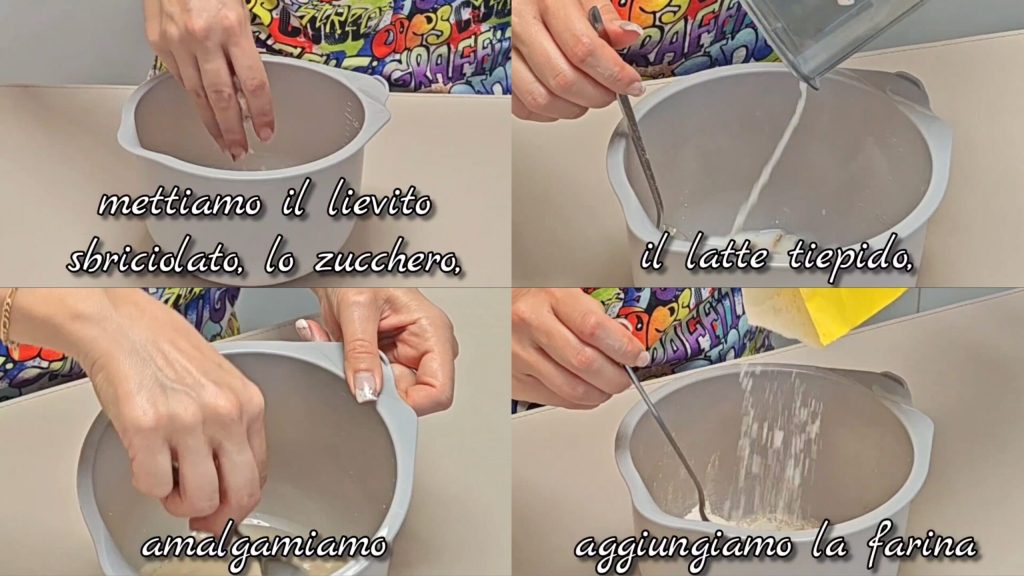 mettiamo il lievito sbriciolato, lo zucchero,

il latte tiepido,

amalgamiamo

aggiungiamo la farina